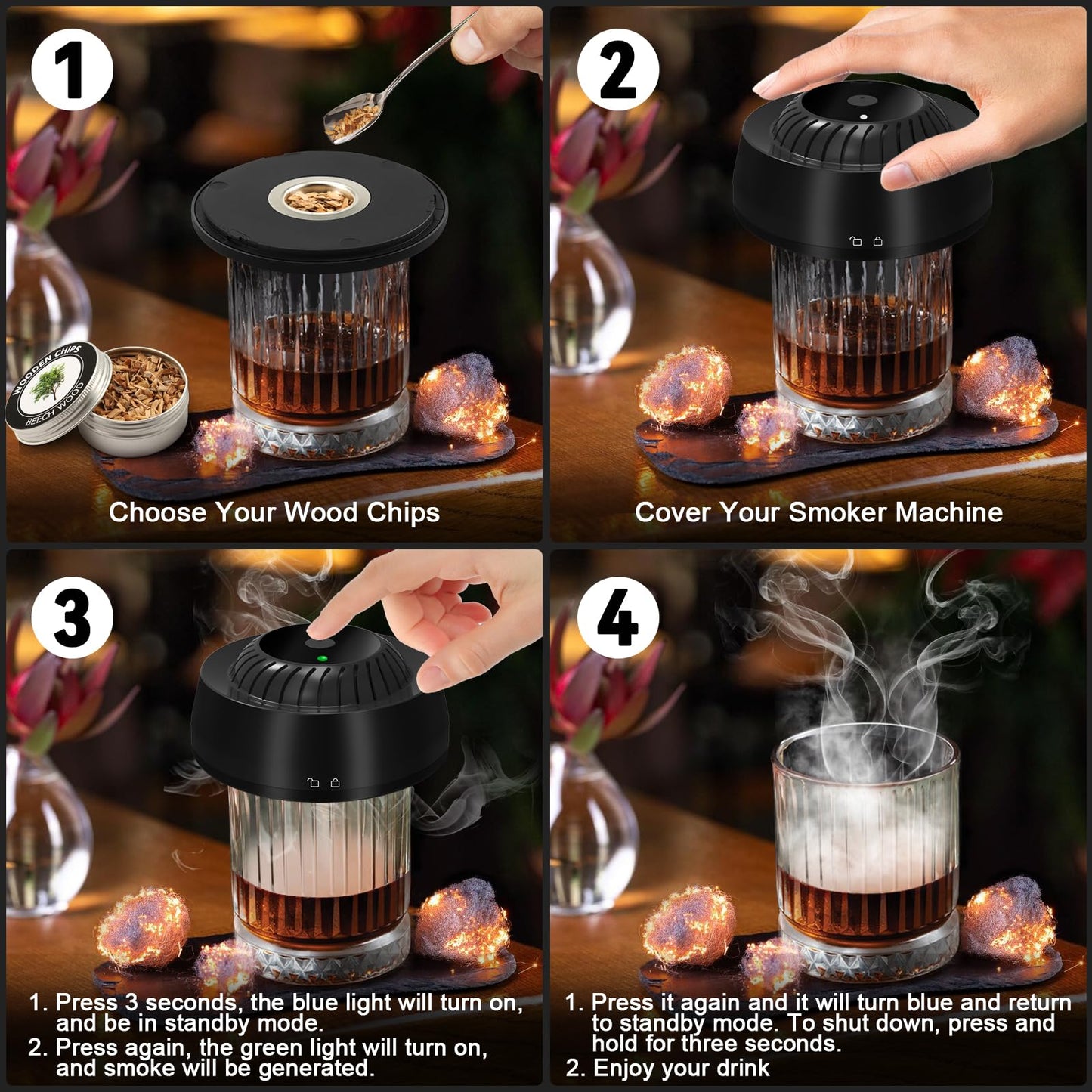 1

WOODEN CHIPS

BEECH WOOD

Choose Your Wood Chips

2

Cover Your Smoker Machine

3

1. Press 3 seconds, the blue light will turn on, and be in standby mode.
2. Press again, the green light will turn on, and smoke will be generated.

4

1. Press it again and it will turn blue and return to standby mode. To shut down, press and hold for three seconds.
2. Enjoy your drink