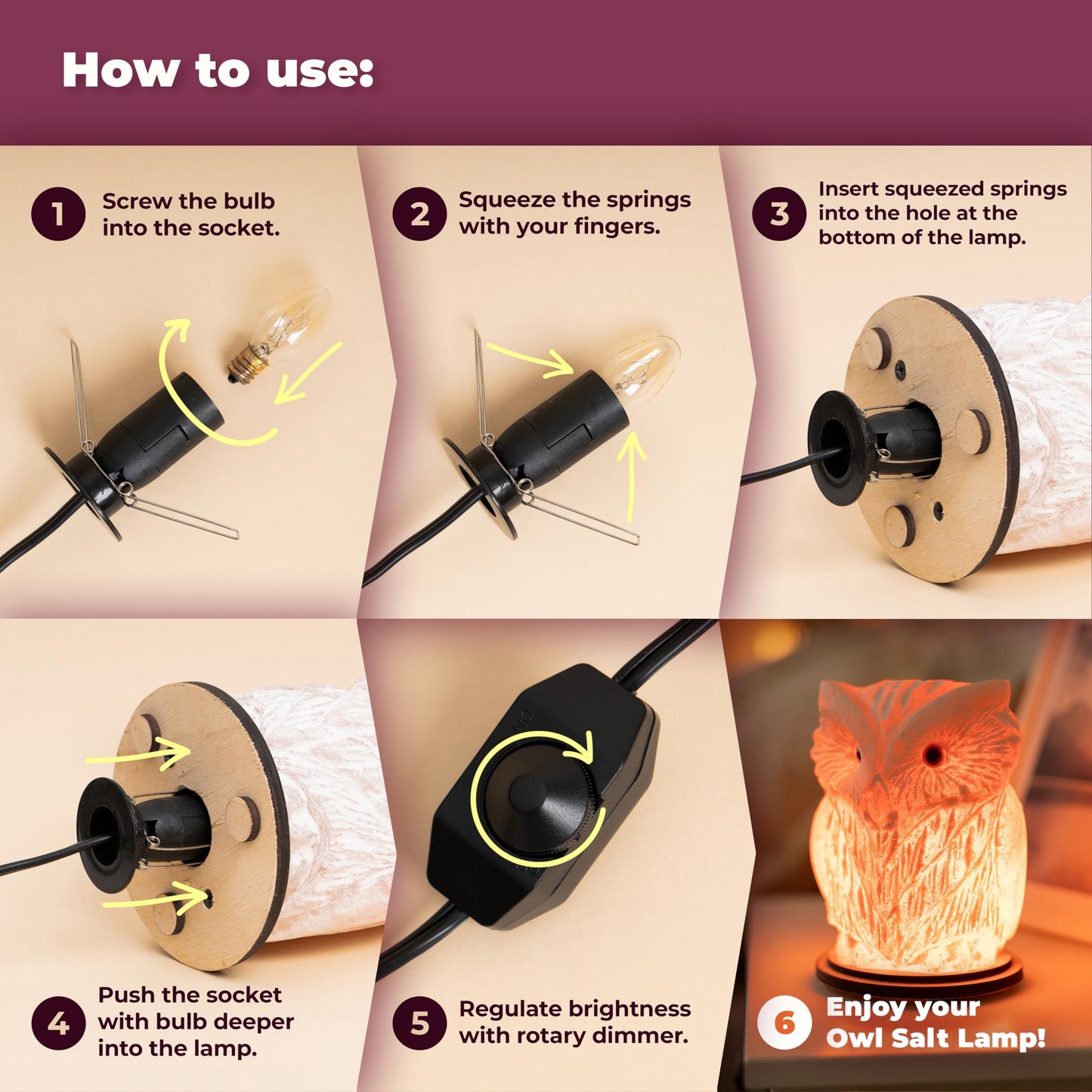 How to use:

1 Screw the bulb into the socket.

2 Squeeze the springs with your fingers.

3 Insert squeezed springs into the hole at the bottom of the lamp.

ON

4 Push the socket with bulb deeper into the lamp.

5 Regulate brightness with rotary dimmer.

6 Enjoy your Owl Salt Lamp!