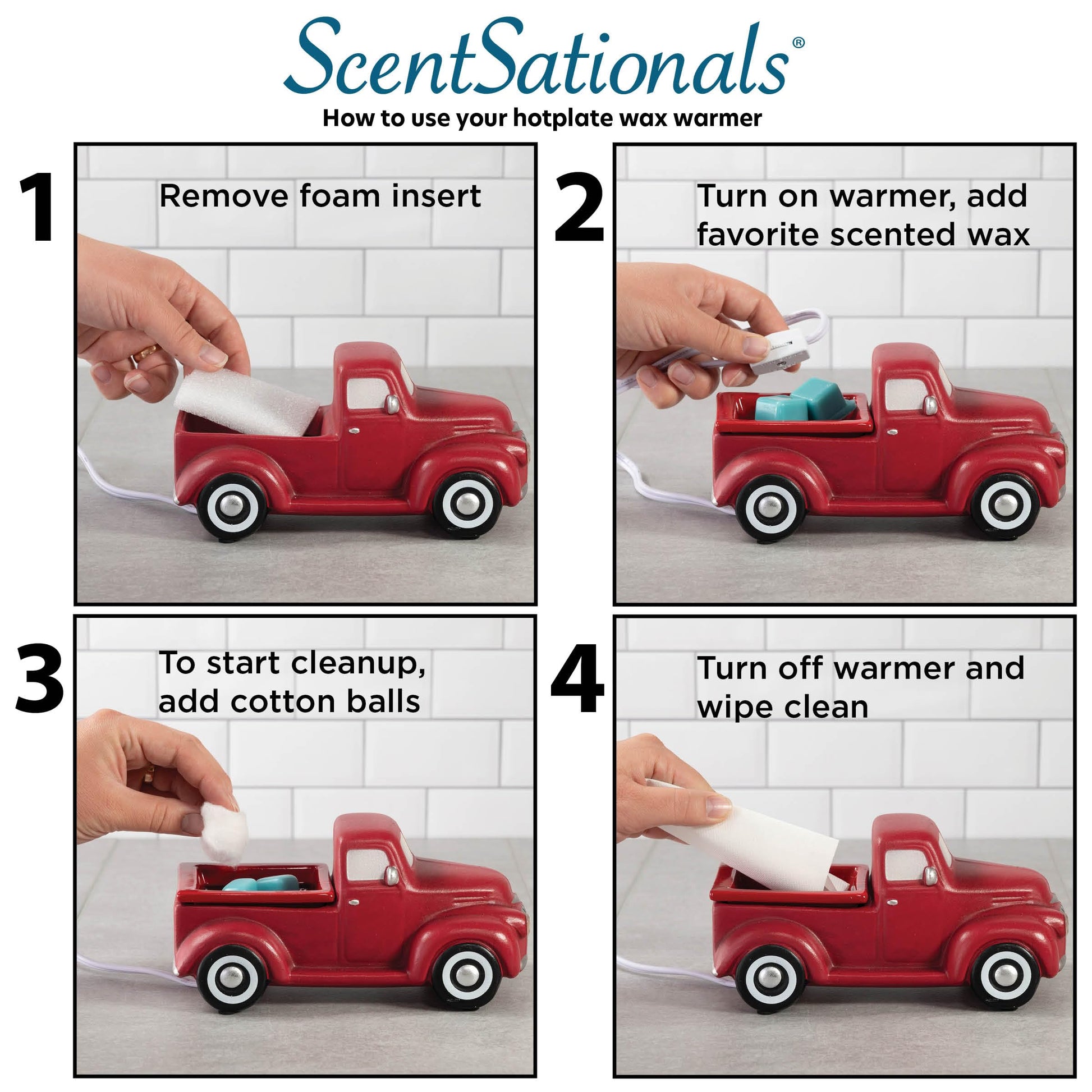 ScentSationals®

How to use your hotplate wax warmer

1
Remove foam insert

2
Turn on warmer, add favorite scented wax

3
To start cleanup, add cotton balls

4
Turn off warmer and wipe clean