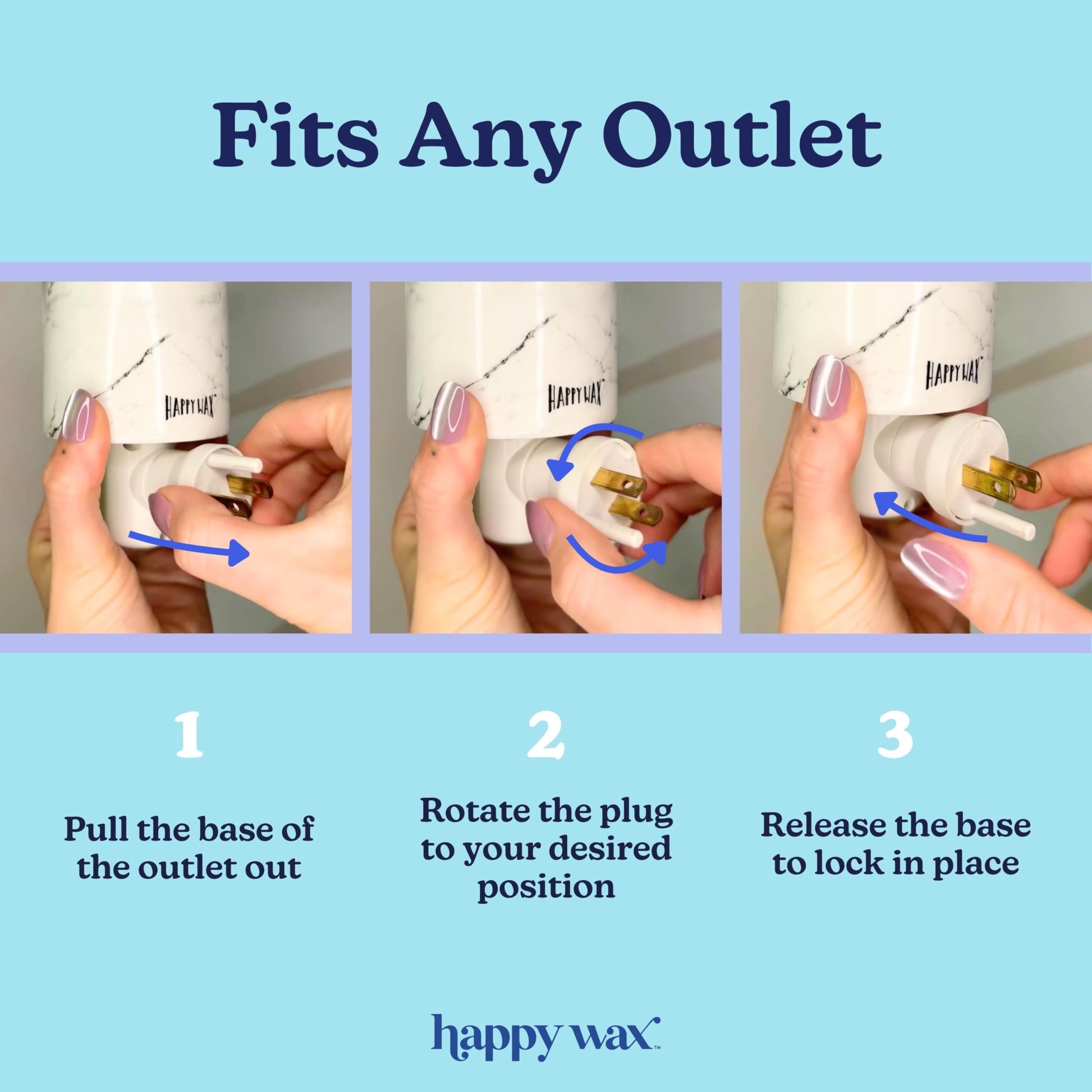 Fits Any Outlet

HAPPY WAX™

HAPPY WAX™

HAPPY WAX™

1

Pull the base of the outlet out

2

Rotate the plug to your desired position

3

Release the base to lock in place

happy wax™