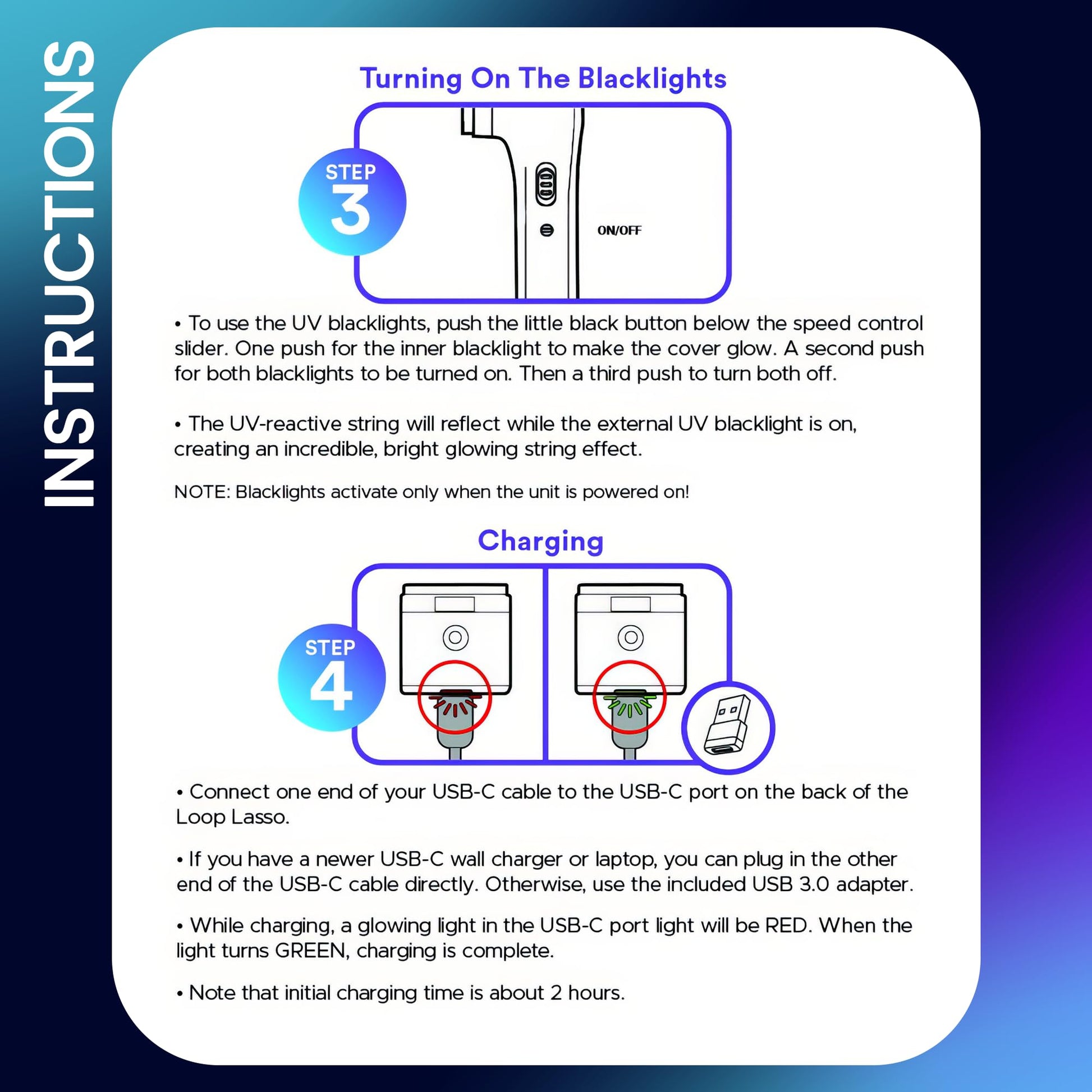 INSTRUCTIONS

Turning On The Blacklights

STEP 3

ON/OFF

• To use the UV blacklights, push the little black button below the speed control slider. One push for the inner blacklight to make the cover glow. A second push for both blacklights to be turned on. Then a third push to turn both off.

• The UV-reactive string will reflect while the external UV blacklight is on, creating an incredible, bright glowing string effect.

NOTE: Blacklights activate only when the unit is powered on!

Charging

STEP 4

• Connect one end of your USB-C cable to the USB-C port on the back of the Loop Lasso.

• If you have a newer USB-C wall charger or laptop, you can plug in the other end of the USB-C cable directly. Otherwise, use the included USB 3.0 adapter.

• While charging, a glowing light in the USB-C port light will be RED. When the light turns GREEN, charging is complete.

• Note that initial charging time is about 2 hours.