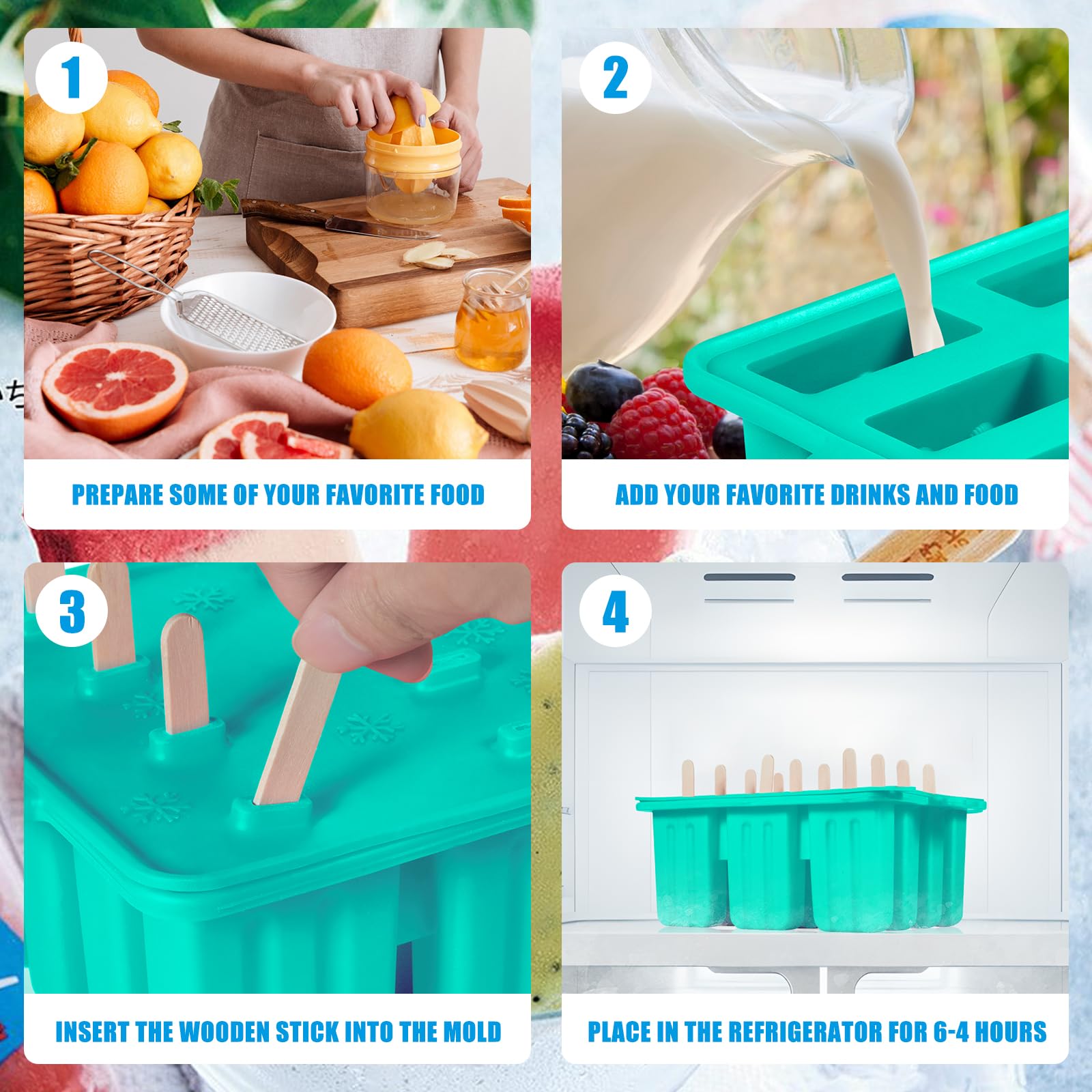 1

PREPARE SOME OF YOUR FAVORITE FOOD

2

ADD YOUR FAVORITE DRINKS AND FOOD

3

INSERT THE WOODEN STICK INTO THE MOLD

4

PLACE IN THE REFRIGERATOR FOR 6-4 HOURS