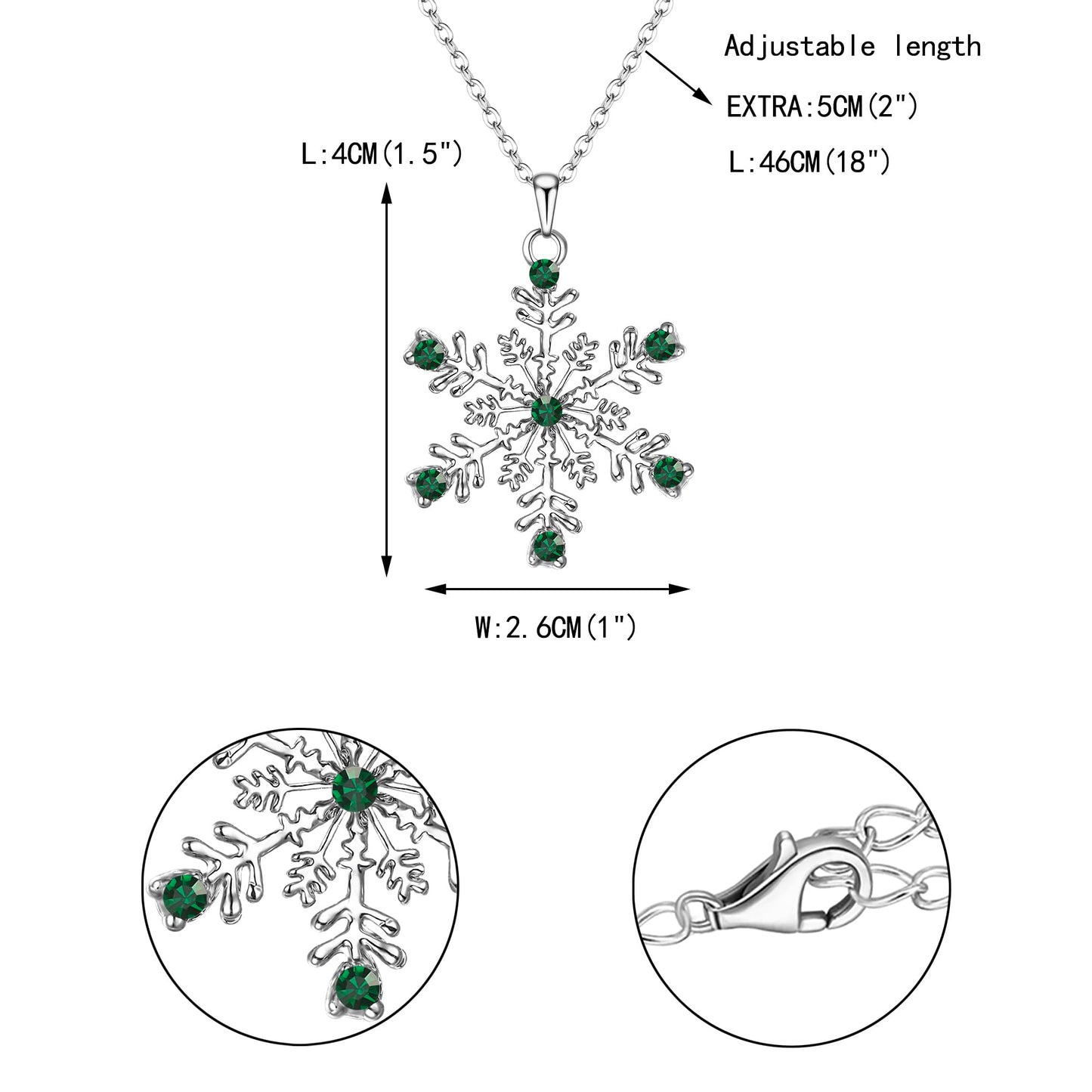 Adjustable length

EXTRA:5CM(2")

L:46CM(18")

L:4CM(1.5")

W:2.6CM(1")