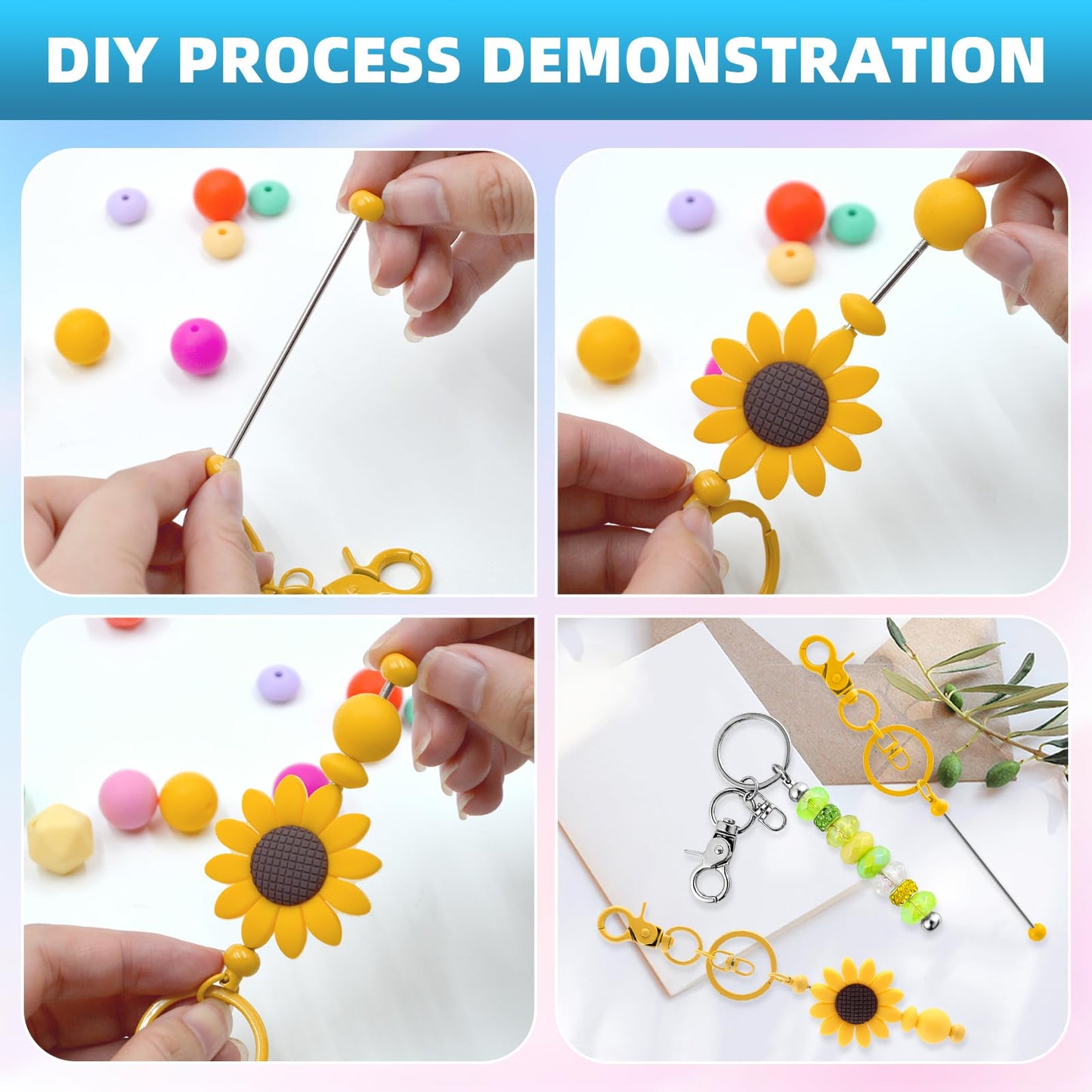 DIY PROCESS DEMONSTRATION