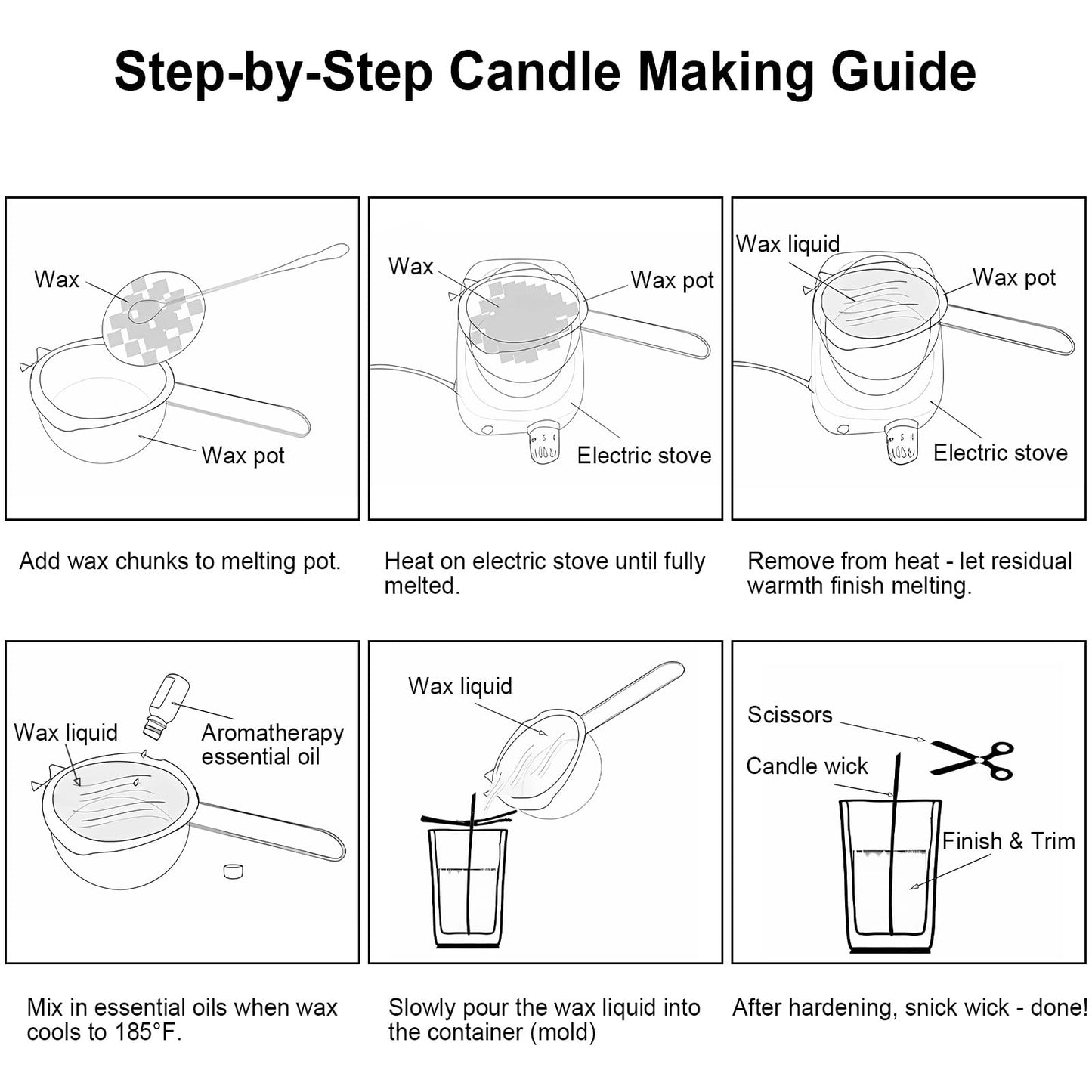 Step-by-Step Candle Making Guide

Wax

Wax pot

Add wax chunks to melting pot.

Wax

Wax pot

Electric stove

Heat on electric stove until fully melted.

Wax liquid

Wax pot

Electric stove

Remove from heat - let residual warmth finish melting.

Wax liquid

Aromatherapy essential oil

Mix in essential oils when wax cools to 185°F.

Wax liquid

Slowly pour the wax liquid into the container (mold)

Scissors

Candle wick

Finish & Trim

After hardening, snick wick - done!