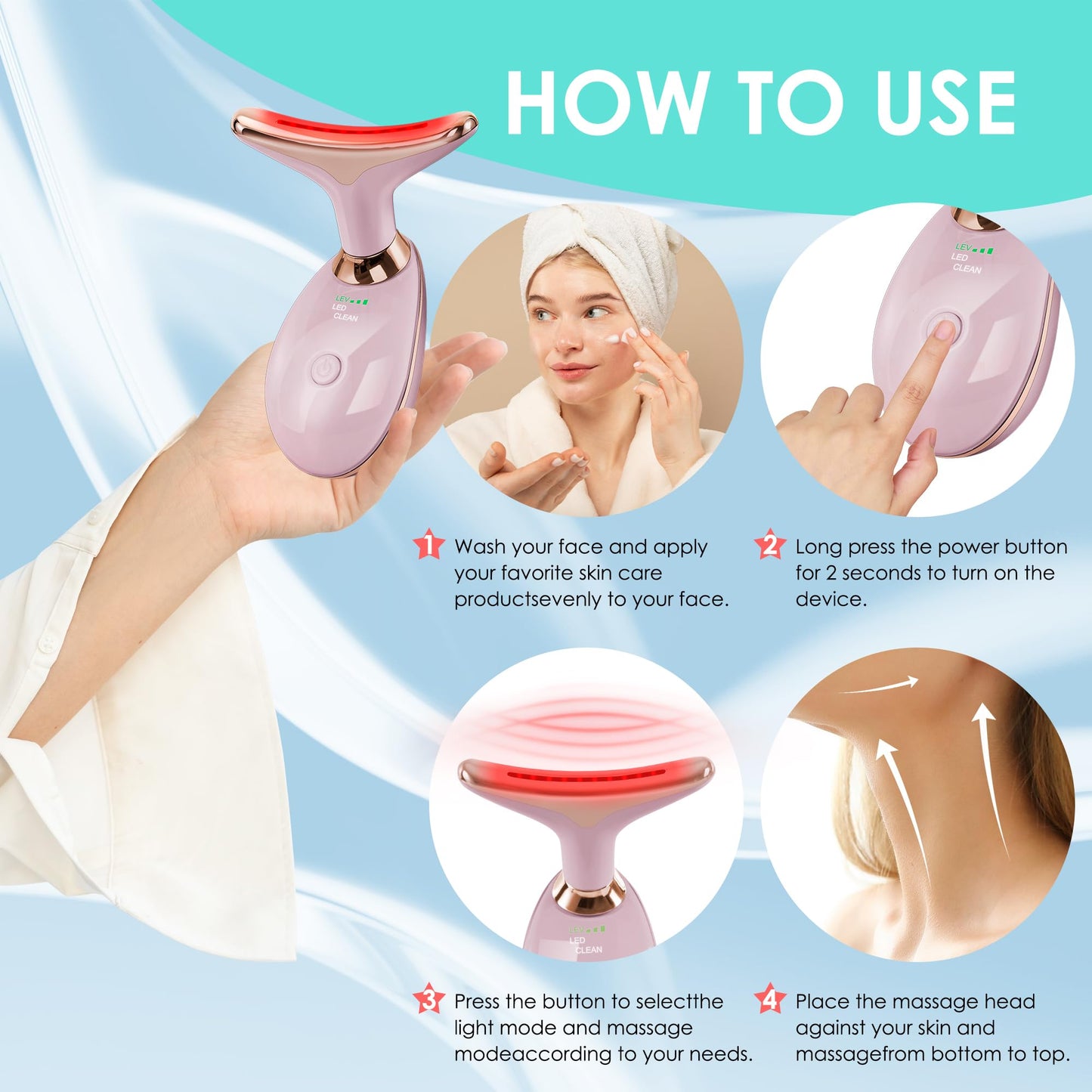 HOW TO USE

LEV
LED
CLEAN

LEV
LED
CLEAN

1 Wash your face and apply your favorite skin care productsevenly to your face.

2 Long press the power button for 2 seconds to turn on the device.

LEV
LED
CLEAN

3 Press the button to selectthe light mode and massage modeaccording to your needs.

4 Place the massage head against your skin and massagefrom bottom to top.