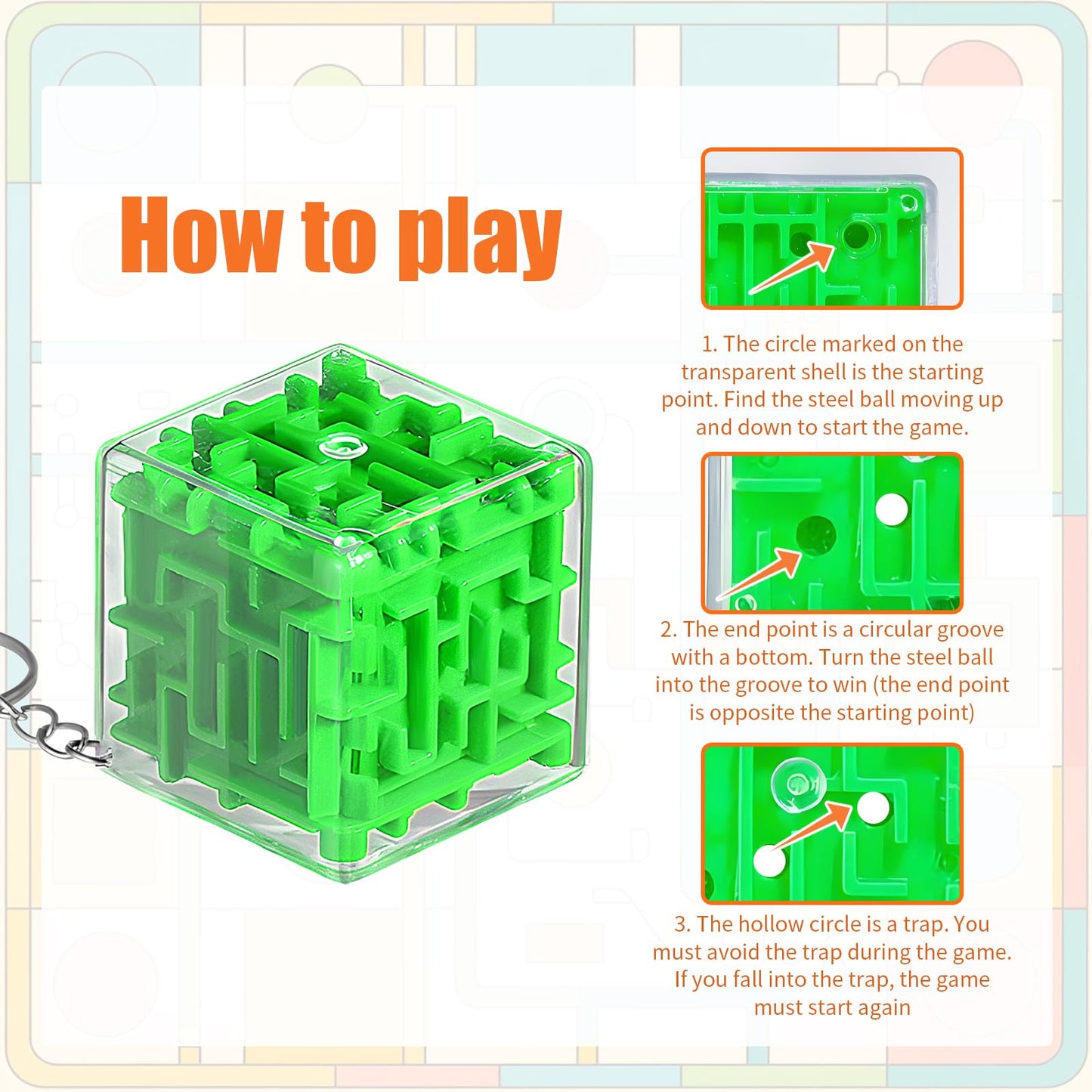 How to play

1. The circle marked on the transparent shell is the starting point. Find the steel ball moving up and down to start the game.

2. The end point is a circular groove with a bottom. Turn the steel ball into the groove to win (the end point is opposite the starting point)

3. The hollow circle is a trap. You must avoid the trap during the game. If you fall into the trap, the game must start again