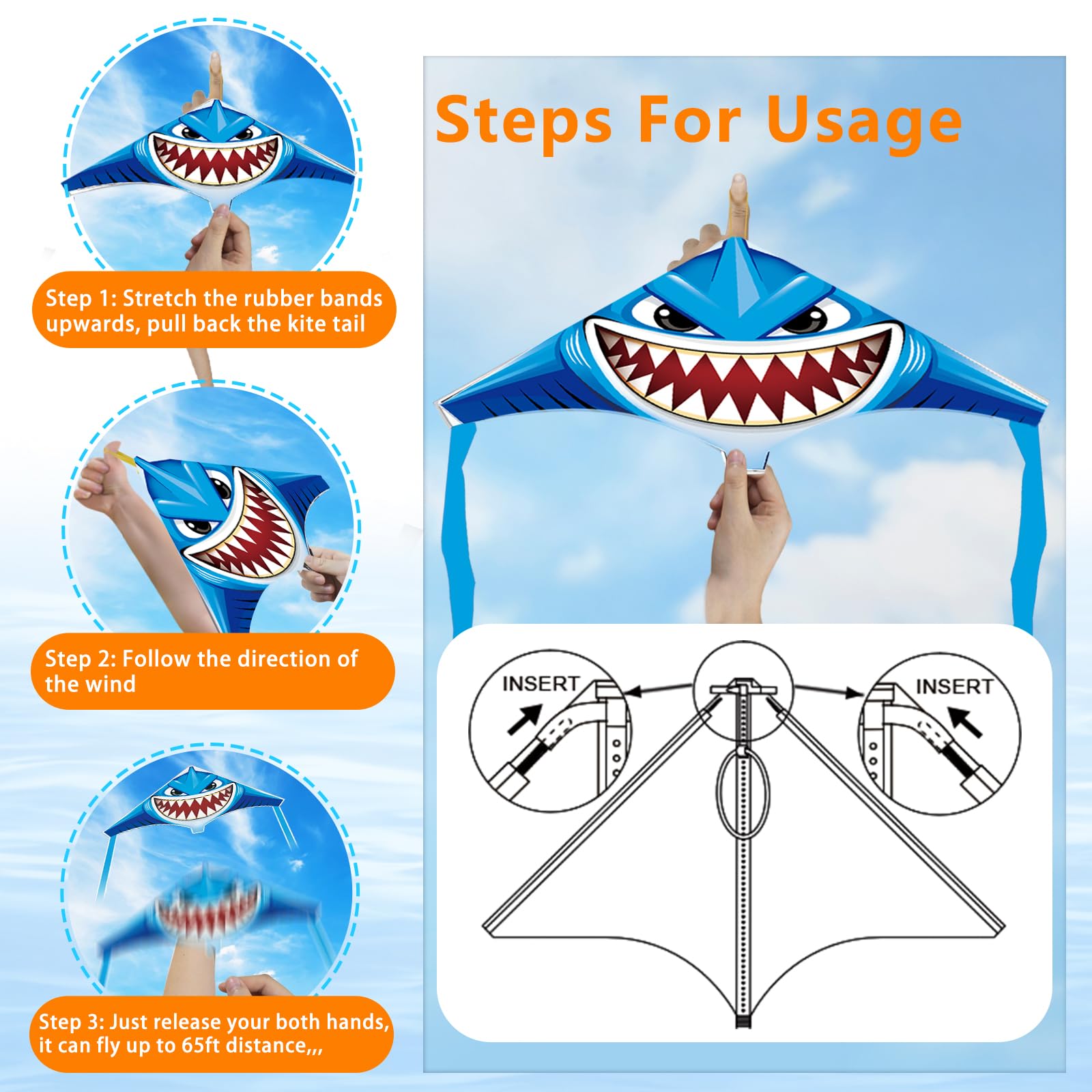 Step 1: Stretch the rubber bands upwards, pull back the kite tail

Step 2: Follow the direction of the wind

Step 3: Just release your both hands, it can fly up to 65ft distance,,,

Steps For Usage

INSERT

INSERT