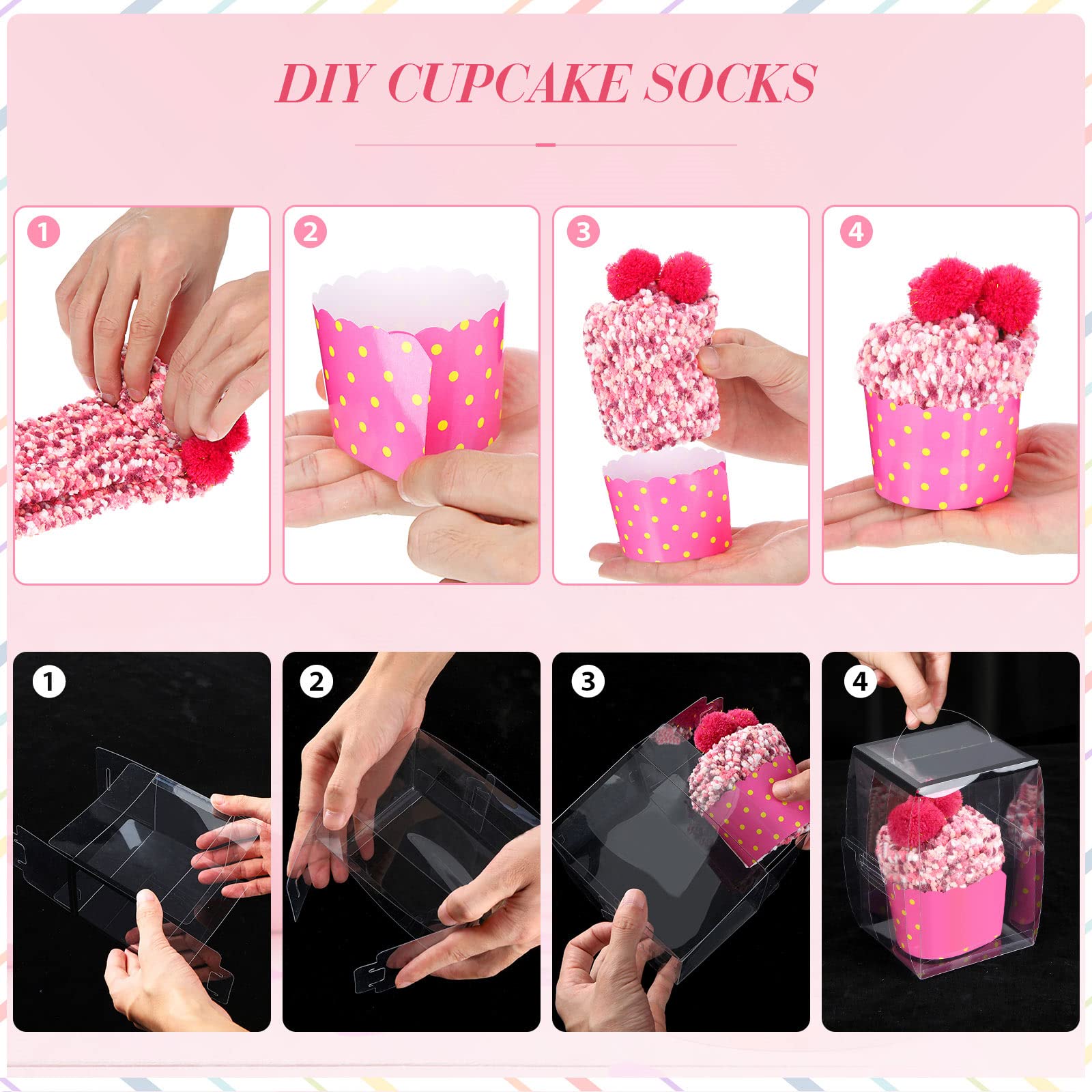 DIY CUPCAKE SOCKS

1

2

3

4

1

2

3

4