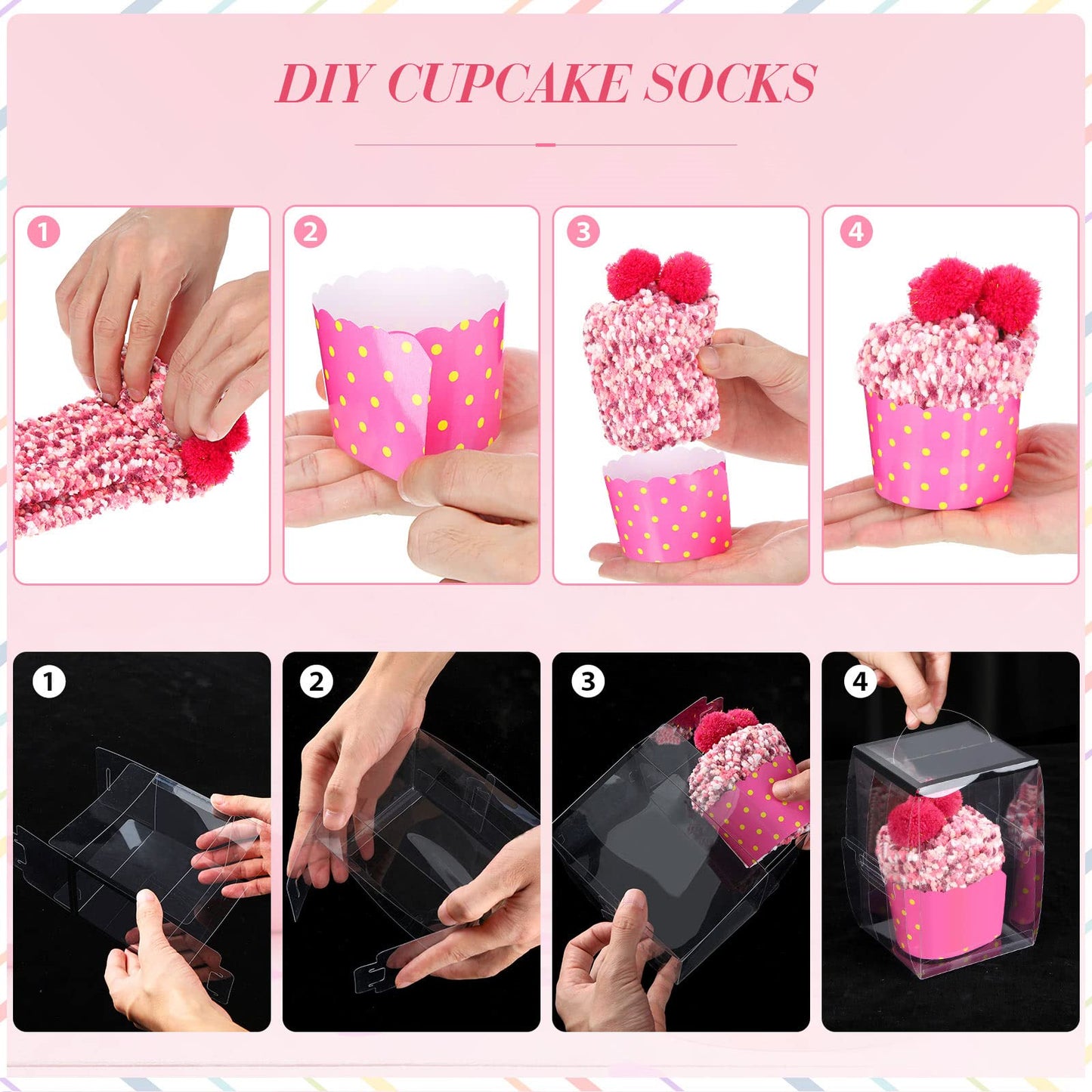 DIY CUPCAKE SOCKS

1

2

3

4

1

2

3

4