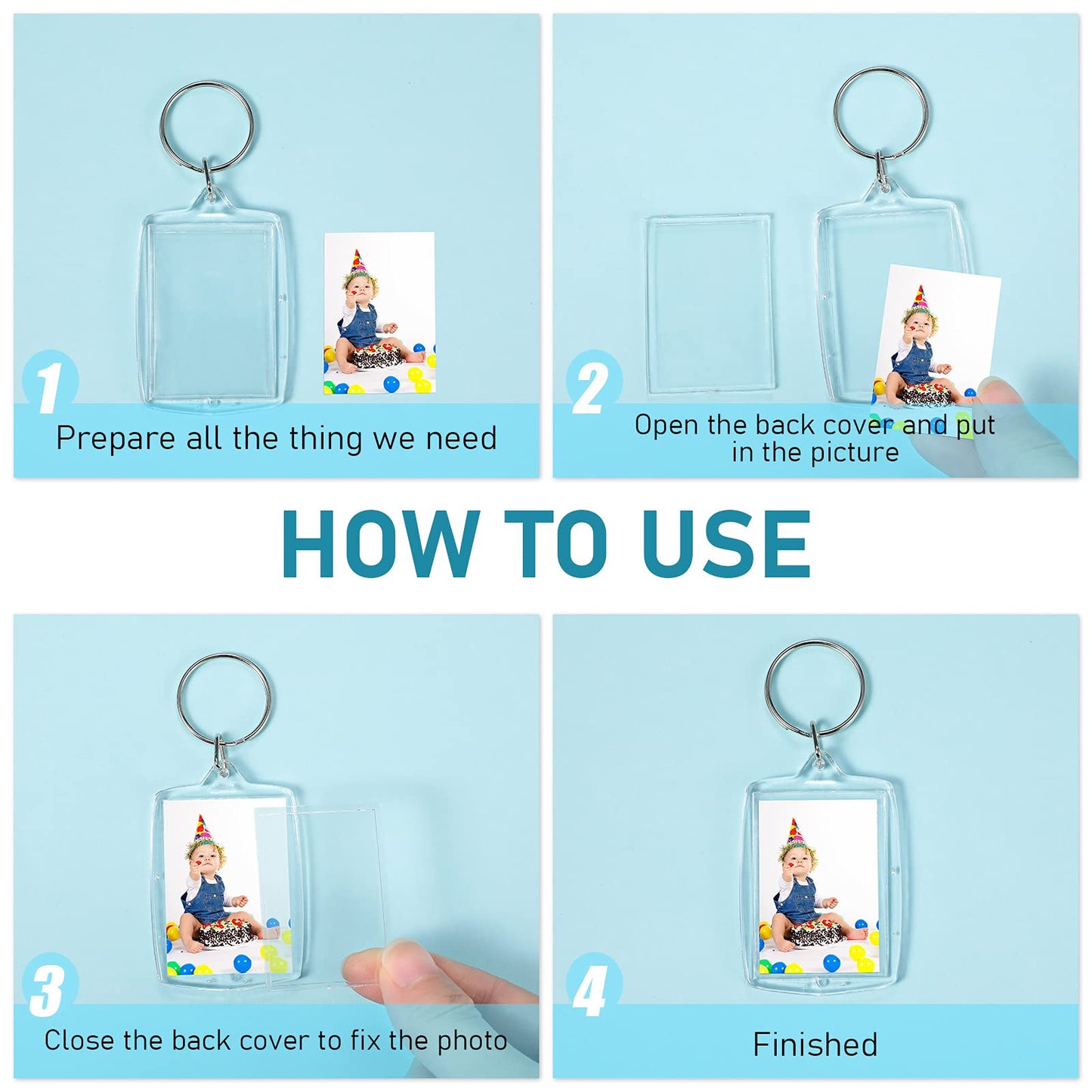 1
Prepare all the thing we need

2
Open the back cover and put in the picture

HOW TO USE

3
Close the back cover to fix the photo

4
Finished