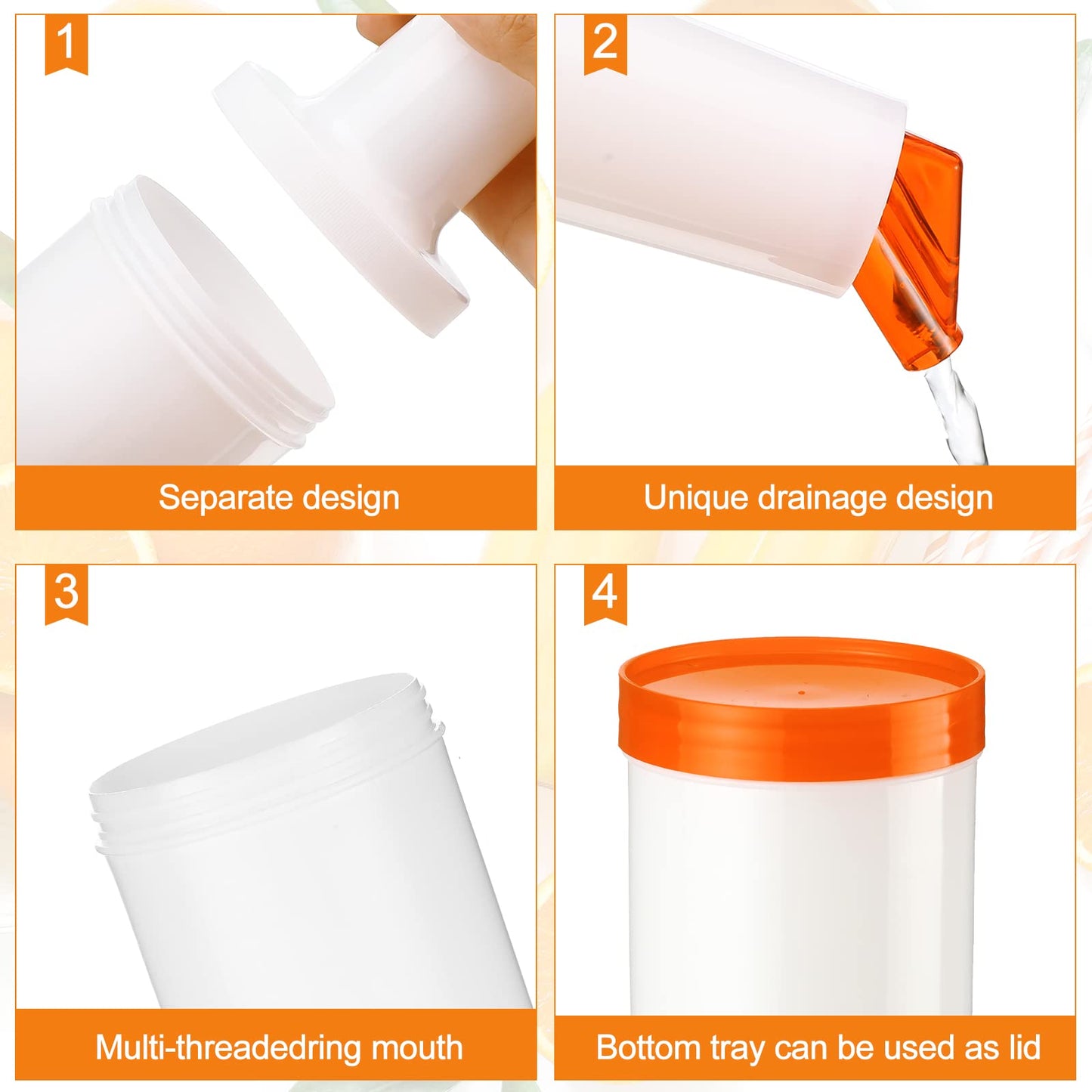 1

Separate design

2

Unique drainage design

3

Multi-threadedring mouth

4

Bottom tray can be used as lid